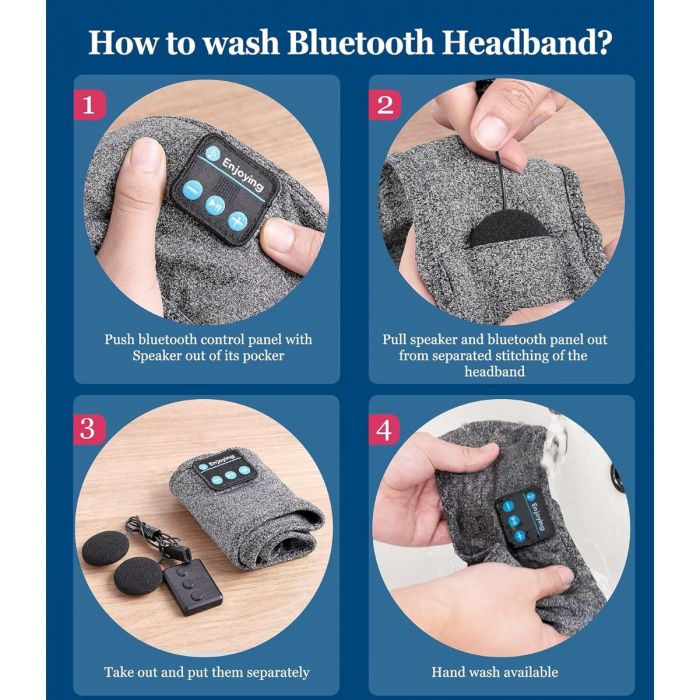 How to wash Bluetooth Headband?

1

Enjoying

Push bluetooth control panel with Speaker out of its pocker

2

Pull speaker and bluetooth panel out from separated stitching of the headband

3

Enjoying

Take out and put them separately

4

Enjoying

Hand wash available